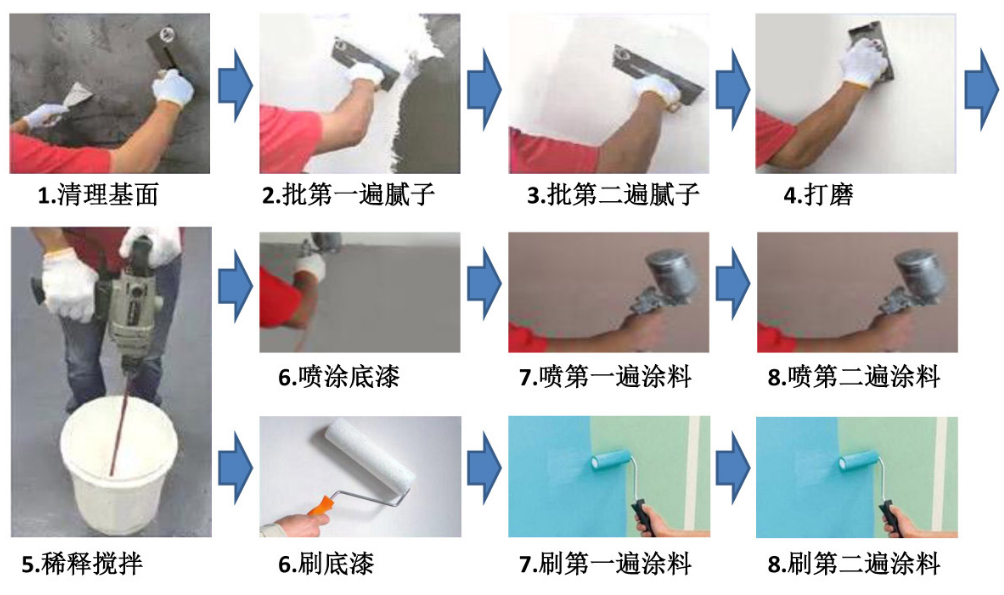 1.清理基面

2.批第一遍腻子

3.批第二遍腻子

4.打磨

5.稀释搅拌

6.喷涂底漆

7.喷第一遍涂料

8.喷第二遍涂料

6.刷底漆

7.刷第一遍涂料

8.刷第二遍涂料